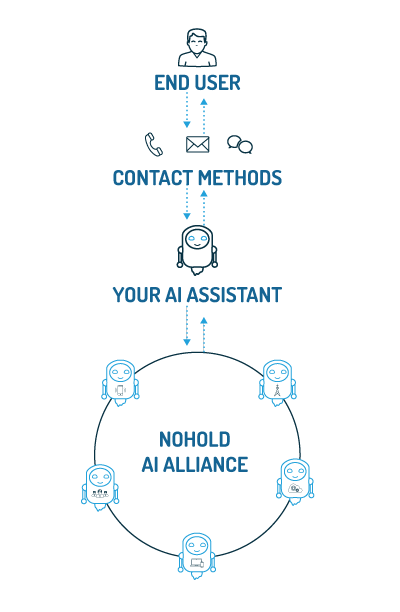 END USER

CONTACT METHODS

YOUR AI ASSISTANT

NOHOLD
AI ALLIANCE